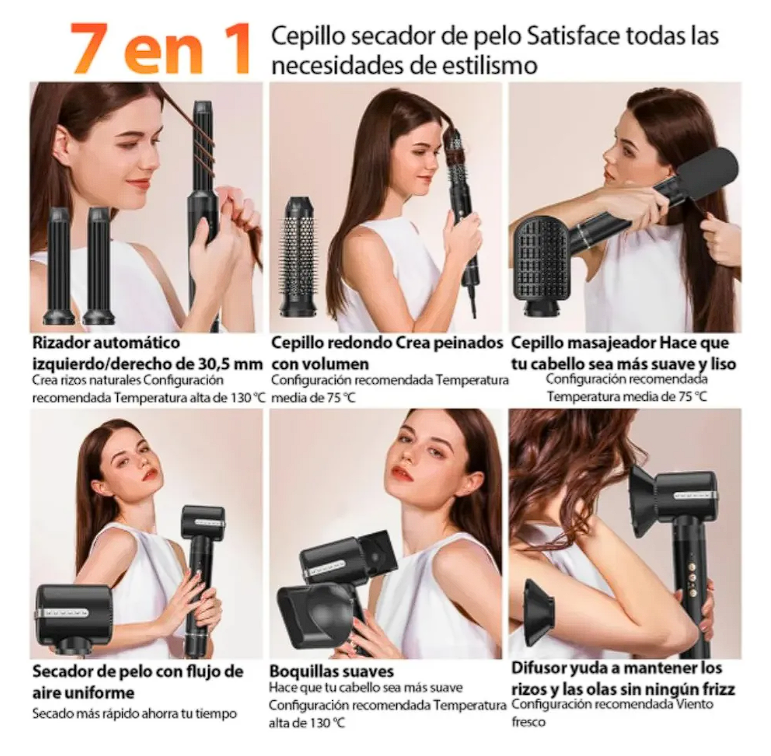 7 en 1 Cepillo secador de pelo Satisface todas las necesidades de estilismo

Rizador automático izquierdo/derecho de 30,5 mm
Crea rizos naturales Configuración recomendada Temperatura alta de 130 °C

Cepillo redondo Crea peinados con volumen
Configuración recomendada Temperatura media de 75 °C

Cepillo masajeador Hace que tu cabello sea más suave y liso
Configuración recomendada Temperatura media de 75 °C

Secador de pelo con flujo de aire uniforme
Secado más rápido ahorra tu tiempo

Boquillas suaves
Hace que tu cabello sea más suave Configuración recomendada Temperatura alta de 130 °C

Difusor yuda a mantener los rizos y las olas sin ningún frizz
Configuración recomendada Viento fresco