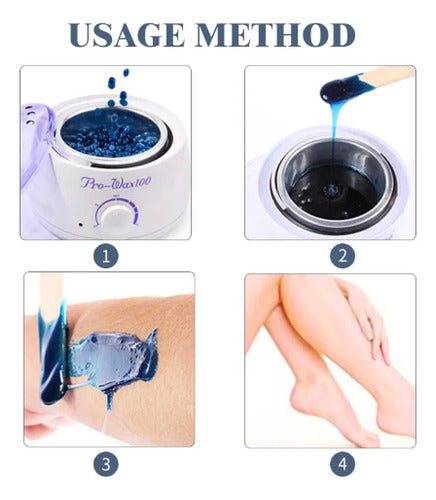 USAGE METHOD

Pro-Wax100

1

2

3

4