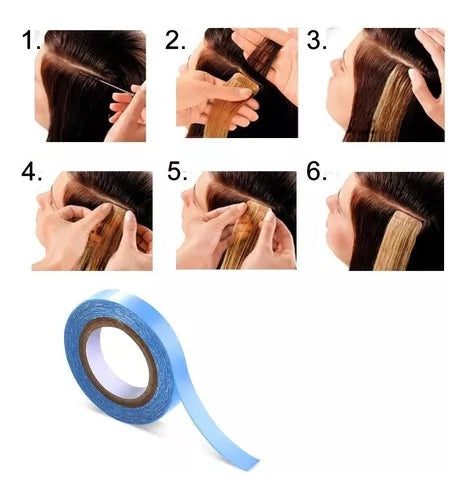 1.
2.
3.
4.
5.
6.