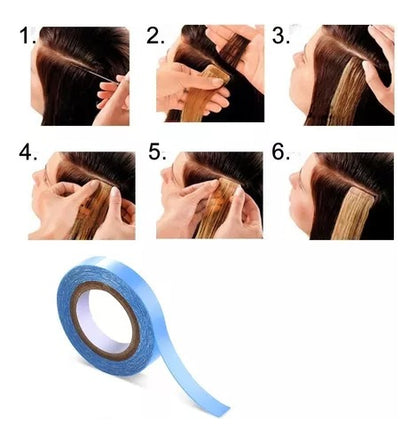 1.

2.

3.

4.

5.

6.